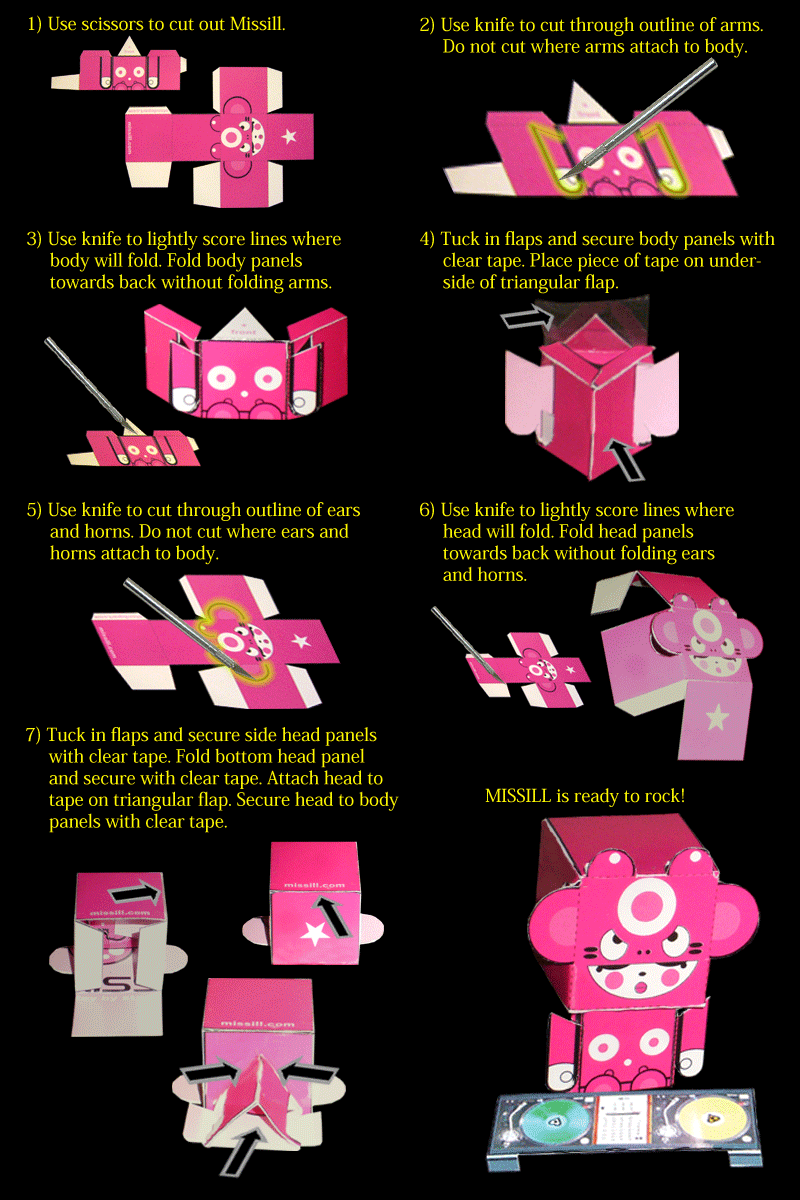 1) Use scissors to cut out Missill.

2) Use knife to cut through outline of arms. Do not cut where arms attach to body.

front

3) Use knife to lightly score lines where body will fold. Fold body panels towards back without folding arms.

front

4) Tuck in flaps and secure body panels with clear tape. Place piece of tape on underside of triangular flap.

5) Use knife to cut through outline of ears and horns. Do not cut where ears and horns attach to body.

6) Use knife to lightly score lines where head will fold. Fold head panels towards back without folding ears and horns.

7) Tuck in flaps and secure side head panels with clear tape. Fold bottom head panel and secure with clear tape. Attach head to tape on triangular flap. Secure head to body panels with clear tape.

missill.com

missill.com

missill.com

MISSILL is ready to rock!